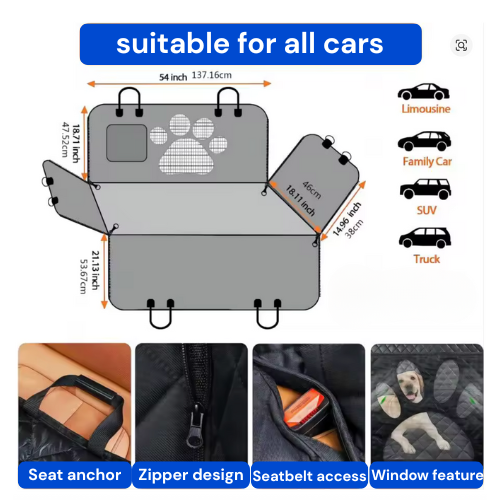 suitable for all cars

54 inch 137.16cm

18.71 inch
47.52cm

46cm
18.11 inch

14.96 inch
38cm

21.13 inch
53.67cm

Limousine

Family Car

SUV

Truck

Seat anchor

Zipper design

Seatbelt access

Window feature